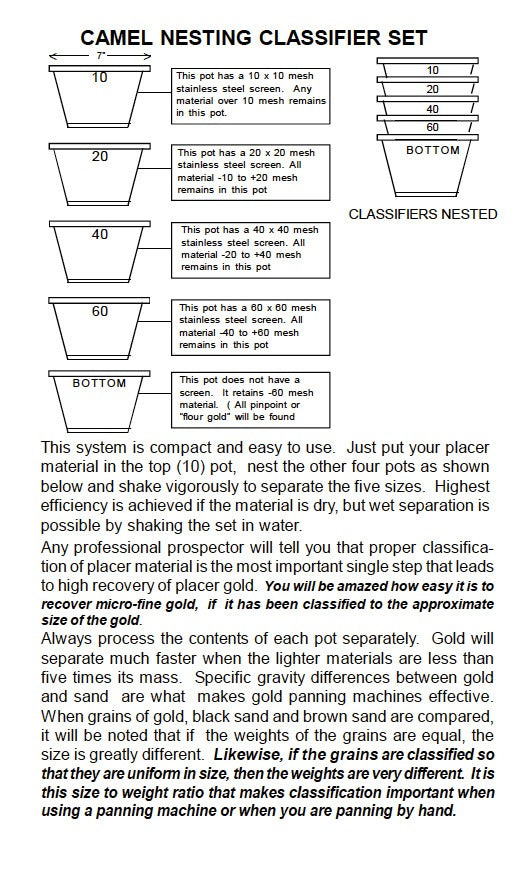 CAMEL NESTING CLASSIFIER SET

7"

10

This pot has a 10 x 10 mesh stainless steel screen. Any material over 10 mesh remains in this pot.

20

This pot has a 20 x 20 mesh stainless steel screen. All material -10 to +20 mesh remains in this pot

40

This pot has a 40 x 40 mesh stainless steel screen. All material -20 to +40 mesh remains in this pot

60

This pot has a 60 x 60 mesh stainless steel screen. All material -40 to +60 mesh remains in this pot

BOTTOM

This pot does not have a screen. It retains -60 mesh material. ( All pinpoint or "flour gold" will be found

10
20
40
60
BOTTOM

CLASSIFIERS NESTED

This system is compact and easy to use. Just put your placer material in the top (10) pot, nest the other four pots as shown below and shake vigorously to separate the five sizes. Highest efficiency is achieved if the material is dry, but wet separation is possible by shaking the set in water.

Any professional prospector will tell you that proper classification of placer material is the most important single step that leads to high recovery of placer gold. You will be amazed how easy it is to recover micro-fine gold, if it has been classified to the approximate size of the gold.

Always process the contents of each pot separately. Gold will separate much faster when the lighter materials are less than five times its mass. Specific gravity differences between gold and sand are what makes gold panning machines effective. When grains of gold, black sand and brown sand are compared, it will be noted that if the weights of the grains are equal, the size is greatly different. Likewise, if the grains are classified so that they are uniform in size, then the weights are very different. It is this size to weight ratio that makes classification important when using a panning machine or when you are panning by hand.